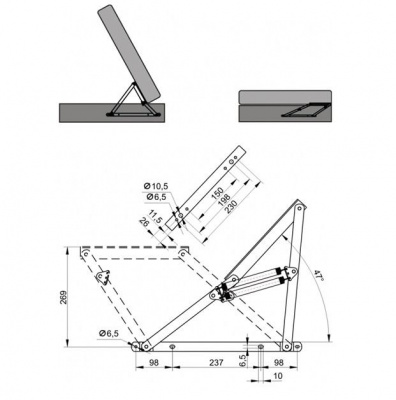 Ø10,5
Ø6,5
11,5
26
150
198
230
47°
269
Ø6,5
98
237
6,5
98
10